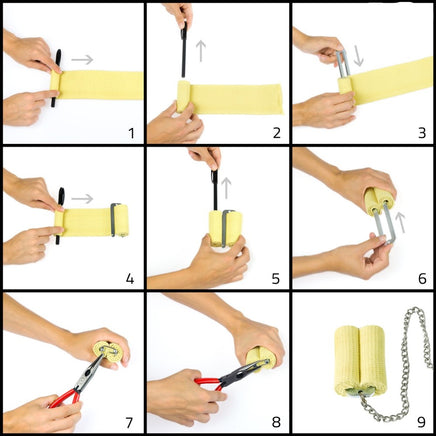 1

2

3

4

5

6

7

8

9